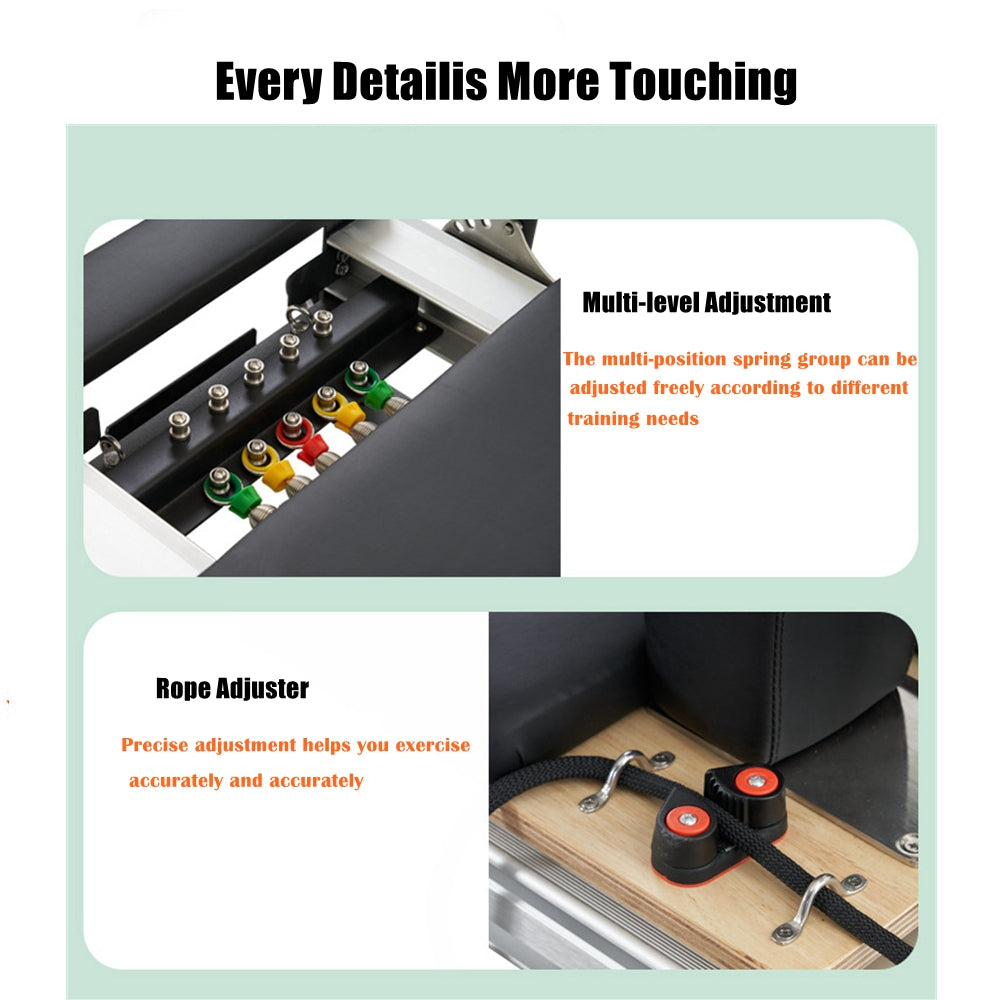 Every Detailis More Touching

Multi-level Adjustment

The multi-position spring group can be adjusted freely according to different training needs

Rope Adjuster

Precise adjustment helps you exercise accurately and accurately